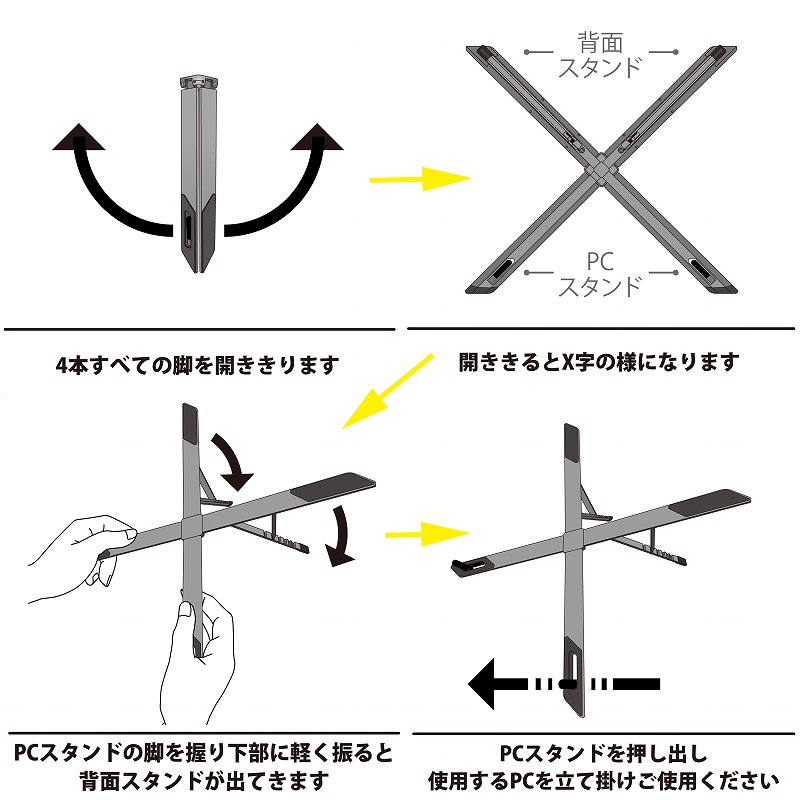 背面
スタンド

PC
スタンド

4本すべての脚を開ききります

開ききるとX字の様になります

PCスタンドの脚を握り下部に軽く振ると
背面スタンドが出てきます

PCスタンドを押し出し
使用するPCを立て掛けご使用ください